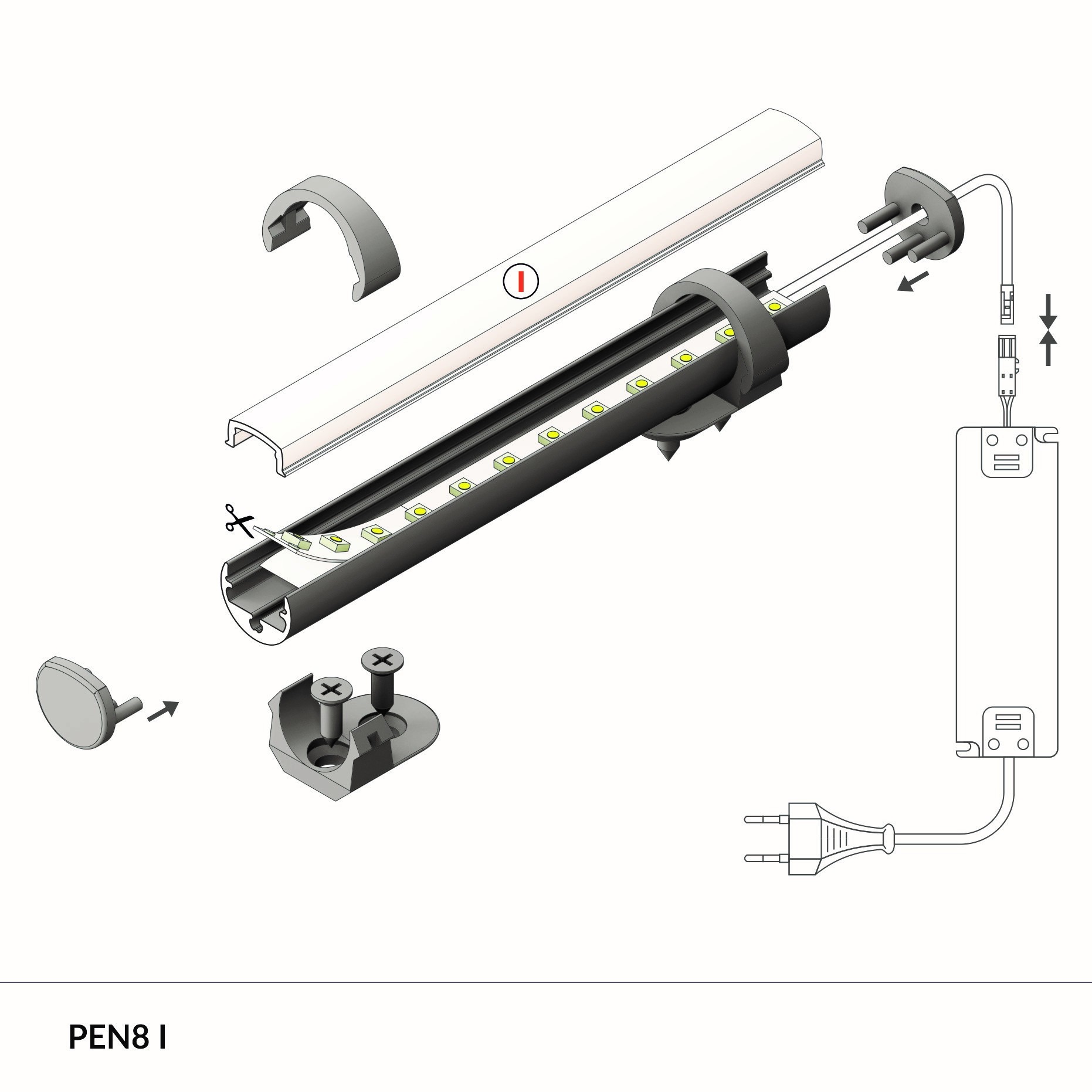 I

PEN8 I