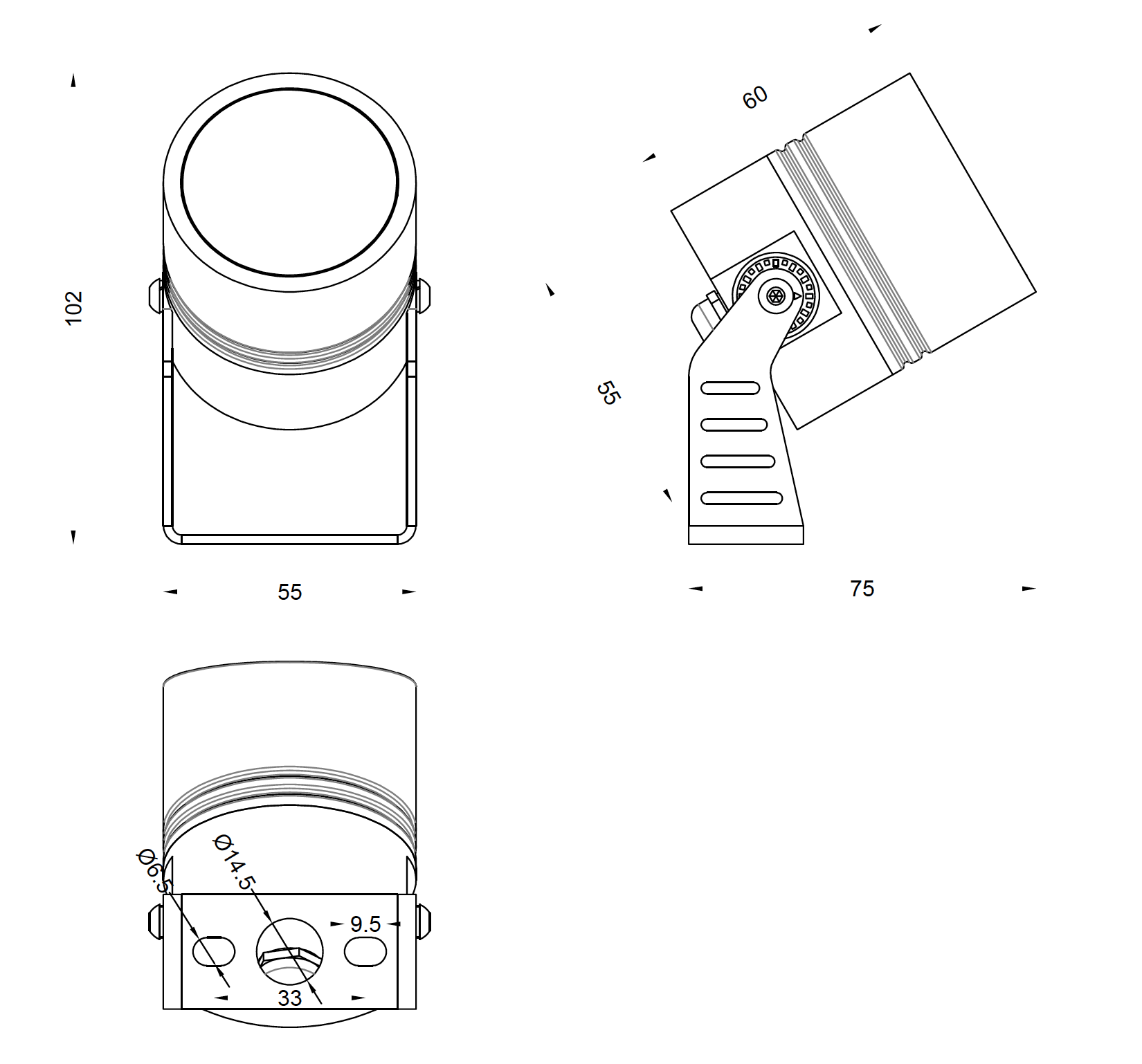 102

55

60

55

75

Ø6.5

Ø14.5

9.5

33